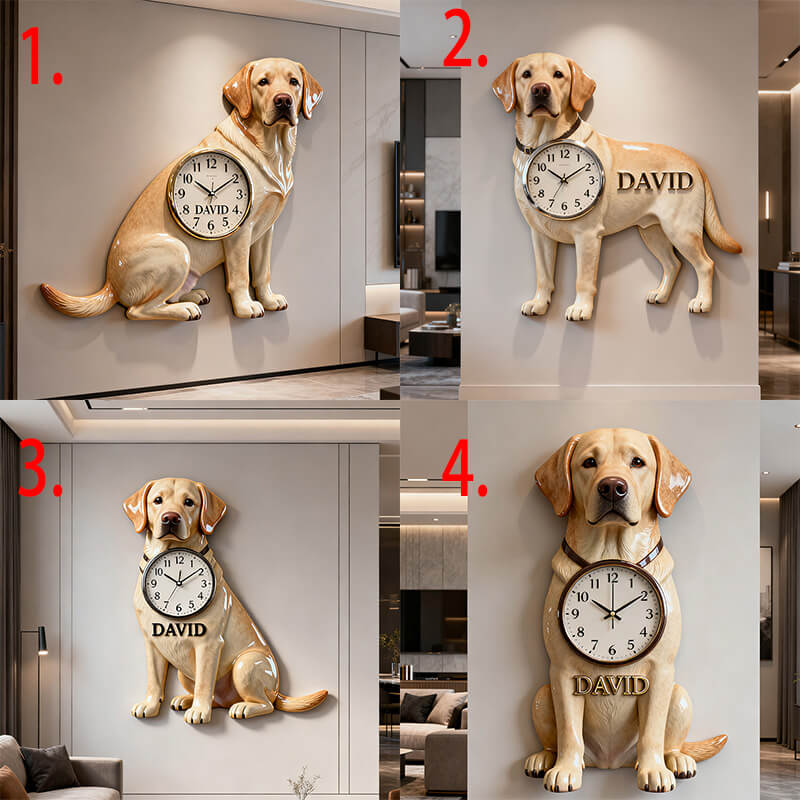 1.

12 1 2 3 4 5 6 7 8 9 10 11

DAVID

2.

12 1 2 3 4 5 6 7 8 9 10 11

DAVID

3.

12 1 2 3 4 5 6 7 8 9 10 11

DAVID

4.

12 1 2 3 4 5 6 7 8 9 10 11

DAVID